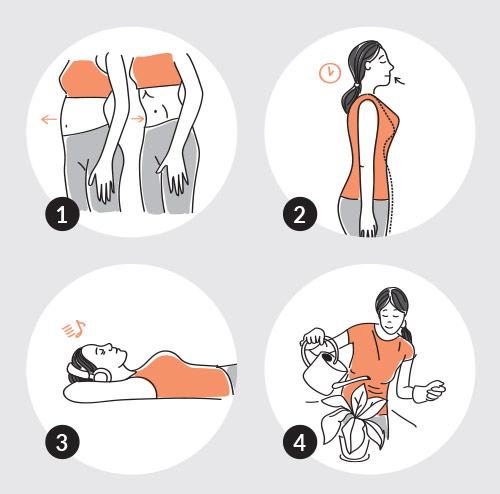 1

2

3

4